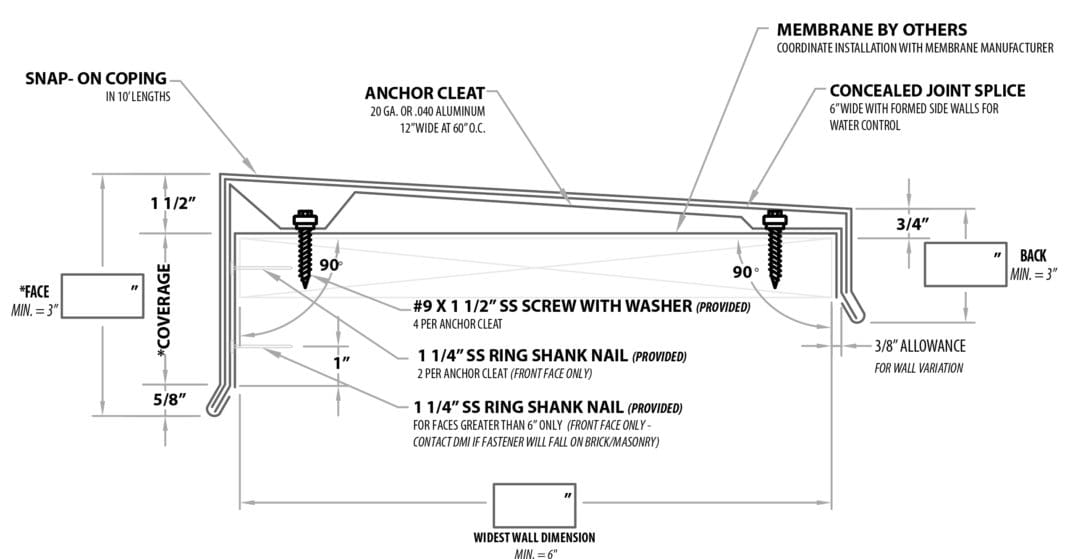 MEMBRANE BY OTHERS
COORDINATE INSTALLATION WITH MEMBRANE MANUFACTURER

SNAP- ON COPING
IN 10' LENGTHS

ANCHOR CLEAT
20 GA. OR .040 ALUMINUM
12" WIDE AT 60" O.C.

CONCEALED JOINT SPLICE
6" WIDE WITH FORMED SIDE WALLS FOR WATER CONTROL

1 1/2"

3/4"

*FACE
MIN. = 3"

"

*COVERAGE

90°

90°

"

BACK
MIN. = 3"

#9 X 1 1/2" SS SCREW WITH WASHER (PROVIDED)
4 PER ANCHOR CLEAT

1 1/4" SS RING SHANK NAIL (PROVIDED)
2 PER ANCHOR CLEAT (FRONT FACE ONLY)

1"

3/8" ALLOWANCE
FOR WALL VARIATION

5/8"

1 1/4" SS RING SHANK NAIL (PROVIDED)
FOR FACES GREATER THAN 6" ONLY (FRONT FACE ONLY - CONTACT DMI IF FASTENER WILL FALL ON BRICK/MASONRY)

"

WIDEST WALL DIMENSION
MIN. = 6"